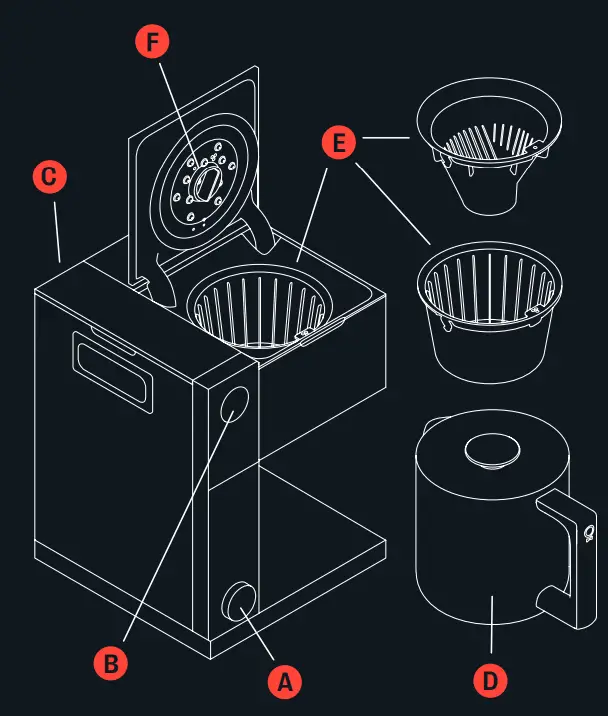 F
C
E
B
A
D